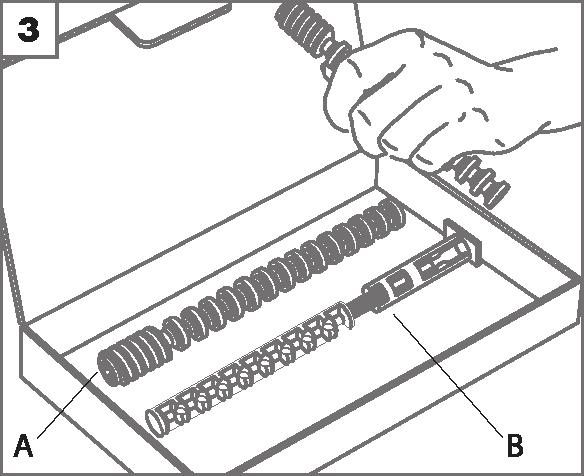 3

A

B